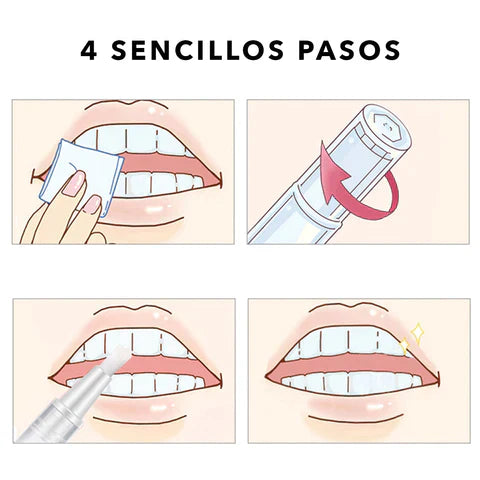 4 SENCILLOS PASOS