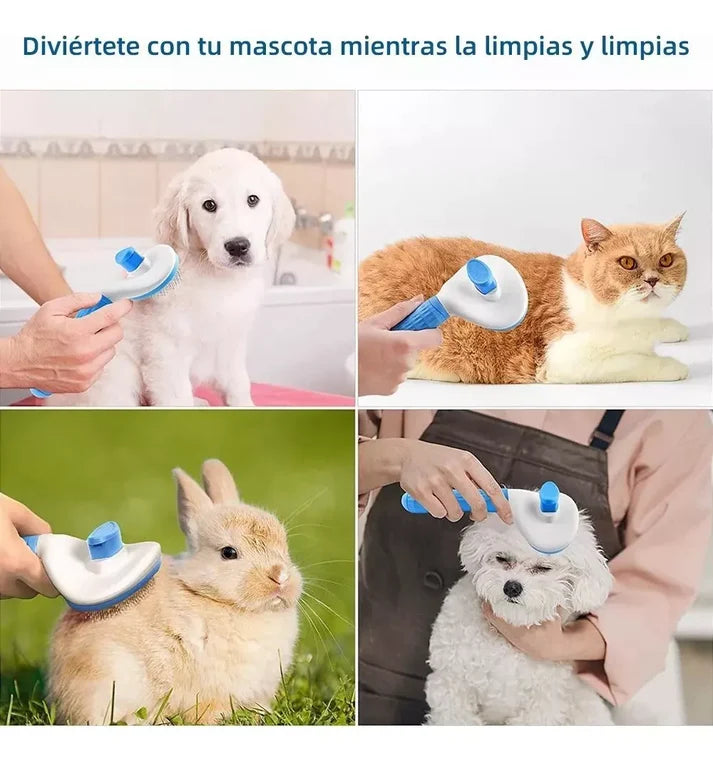 Diviértete con tu mascota mientras la limpias y limpias