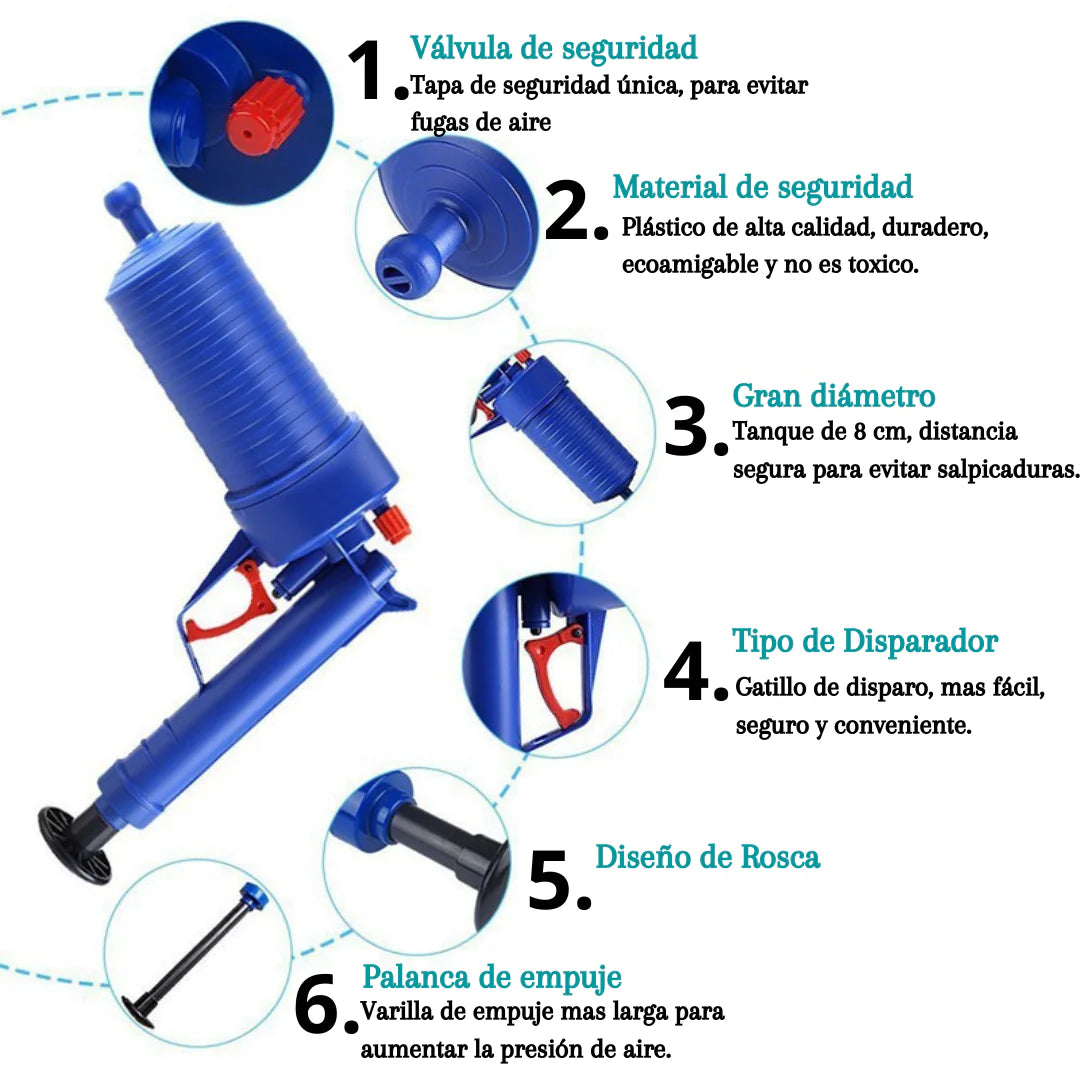 1. Válvula de seguridad
Tapa de seguridad única, para evitar fugas de aire

2. Material de seguridad
Plástico de alta calidad, duradero, ecoamigable y no es toxico.

3. Gran diámetro
Tanque de 8 cm, distancia segura para evitar salpicaduras.

4. Tipo de Disparador
Gatillo de disparo, mas fácil, seguro y conveniente.

5. Diseño de Rosca

6. Palanca de empuje
Varilla de empuje mas larga para aumentar la presión de aire.