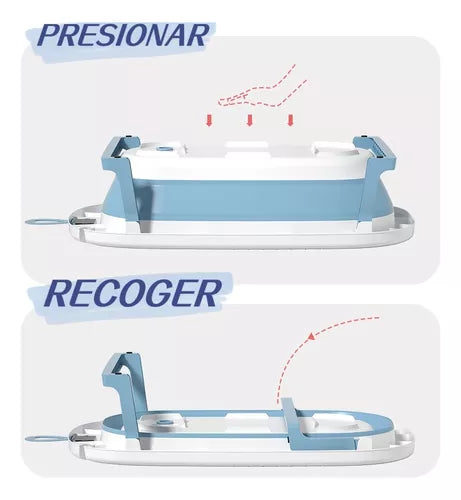 PRESIONAR

RECOGER