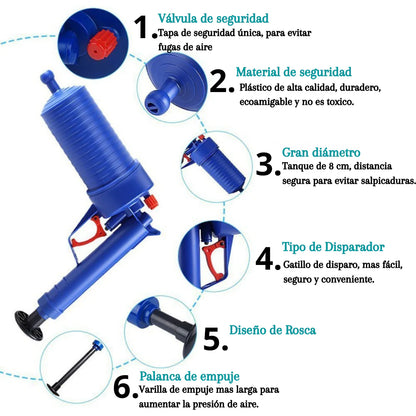 1. Válvula de seguridad
Tapa de seguridad única, para evitar fugas de aire

2. Material de seguridad
Plástico de alta calidad, duradero, ecoamigable y no es toxico.

3. Gran diámetro
Tanque de 8 cm, distancia segura para evitar salpicaduras.

4. Tipo de Disparador
Gatillo de disparo, mas fácil, seguro y conveniente.

5. Diseño de Rosca

6. Palanca de empuje
Varilla de empuje mas larga para aumentar la presión de aire.