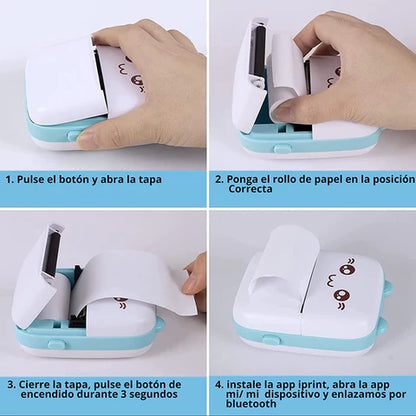 1. Pulse el botón y abra la tapa

2. Ponga el rollo de papel en la posición Correcta

3. Cierre la tapa, pulse el botón de encendido durante 3 segundos

4. instale la app iprint, abra la app mi/ mi dispositivo y enlazamos por bluetooth