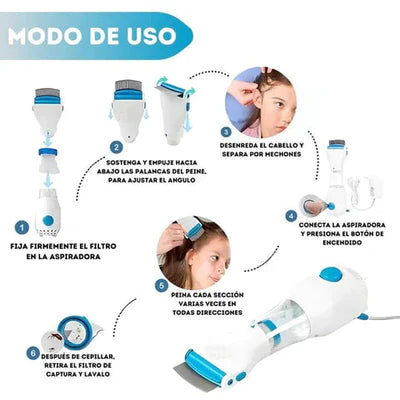 MODO DE USO

1
FIJA FIRMEMENTE EL FILTRO EN LA ASPIRADORA

2
SOSTENGA Y EMPUJE HACIA ABAJO LAS PALANCAS DEL PEINE, PARA AJUSTAR EL ANGULO

3
DESENREDA EL CABELLO Y SEPARA POR MECHONES

4
CONECTA LA ASPIRADORA Y PRESIONA EL BOTÓN DE ENCENDIDO

5
PEINA CADA SECCIÓN VARIAS VECES EN TODAS DIRECCIONES

6
DESPUÉS DE CEPILLAR, RETIRA EL FILTRO DE CAPTURA Y LAVALO